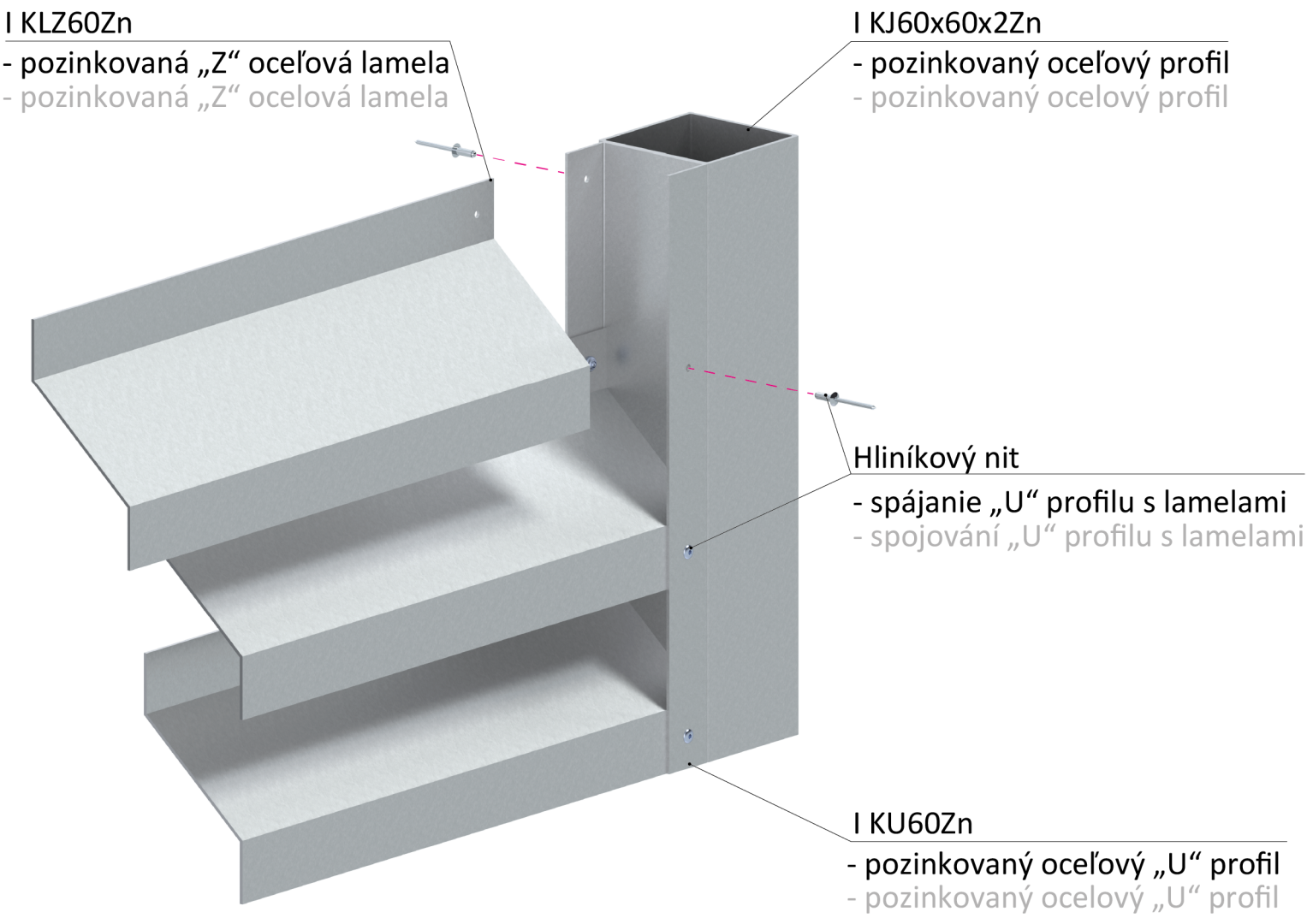 I KLZ60Zn
- pozinkovaná „Z“ oceľová lamela
- pozinkovaná „Z“ ocelová lamela

I KJ60x60x2Zn
- pozinkovaný oceľový profil
- pozinkovaný ocelový profil

Hliníkový nit
- spájanie „U“ profilu s lamelami
- spojování „U“ profilu s lamelami

I KU60Zn
- pozinkovaný oceľový „U“ profil
- pozinkovaný ocelový „U“ profil